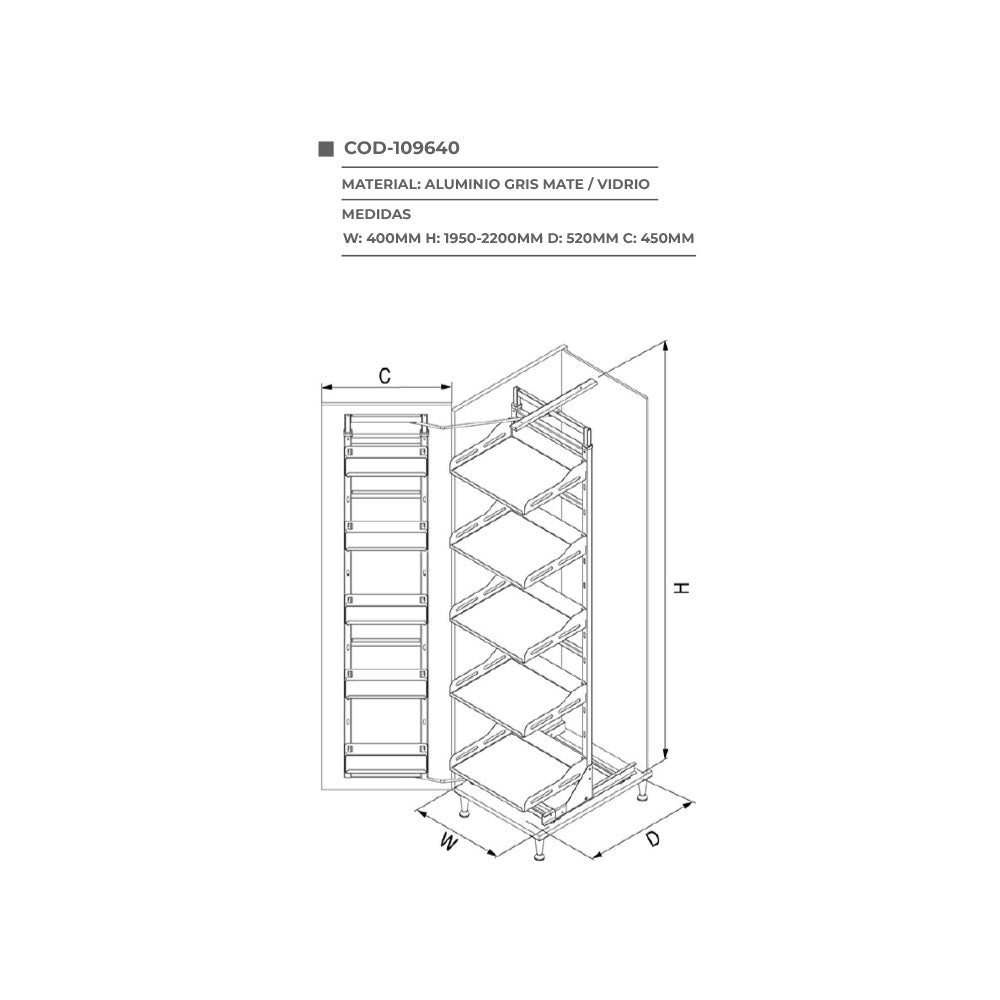 COD-109640

MATERIAL: ALUMINIO GRIS MATE / VIDRIO

MEDIDAS

W: 400MM H: 1950-2200MM D: 520MM C: 450MM

C

H

W

D